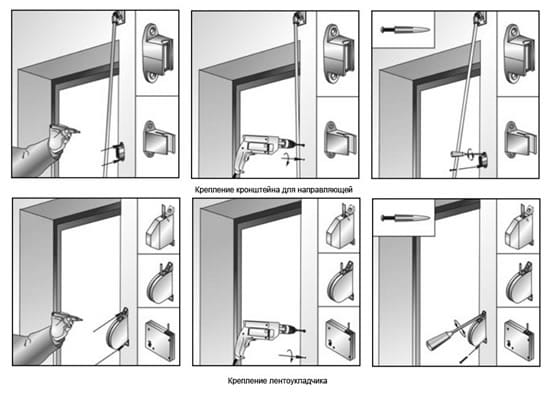 Крепление кронштейна для направляющей

Крепление лентоукладчика