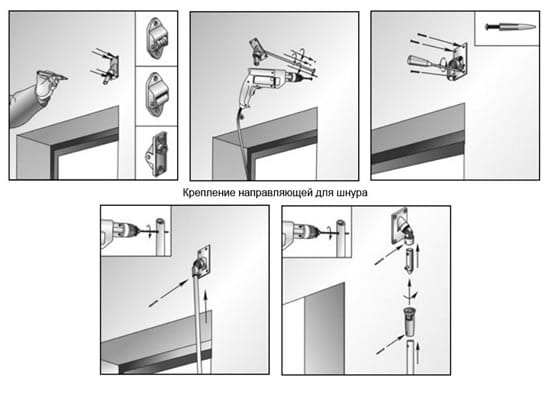 Крепление направляющей для шнура