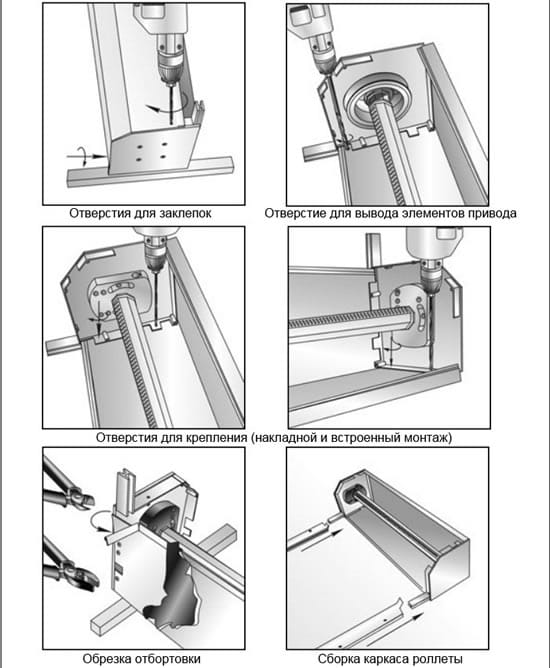 Отверстия для заклепок

Отверстие для вывода элементов привода

Отверстия для крепления (накладной и встроенный монтаж)

Обрезка отбортовки

Сборка каркаса роллеты