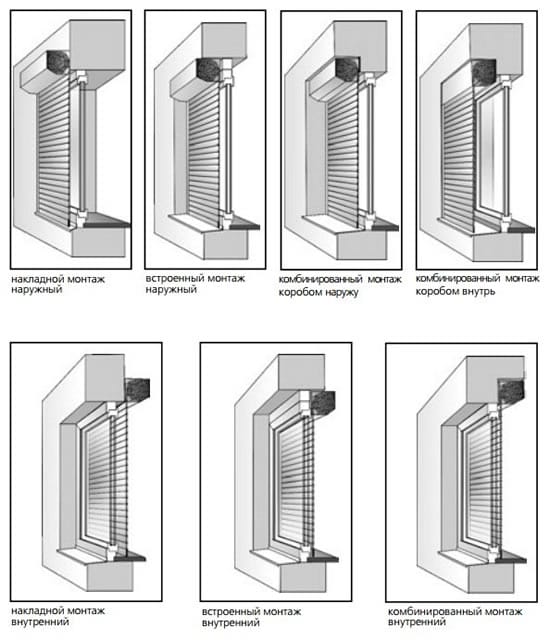 накладной монтаж наружный

встроенный монтаж наружный

комбинированный монтаж коробом наружу

комбинированный монтаж коробом внутрь

накладной монтаж внутренний

встроенный монтаж внутренний

комбинированный монтаж внутренний