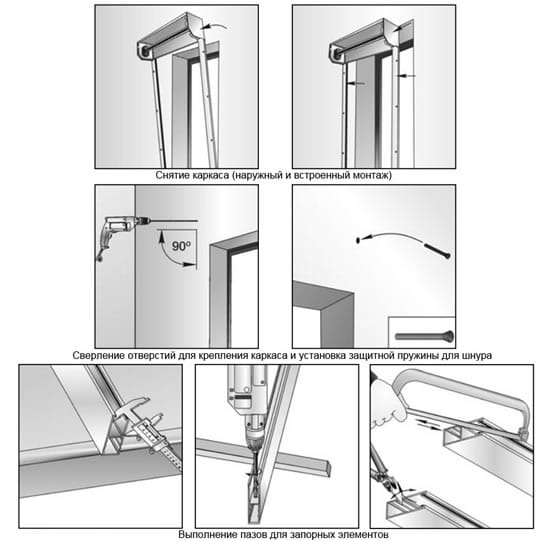 Снятие каркаса (наружный и встроенный монтаж)

90°

Сверление отверстий для крепления каркаса и установка защитной пружины для шнура

Выполнение пазов для запорных элементов