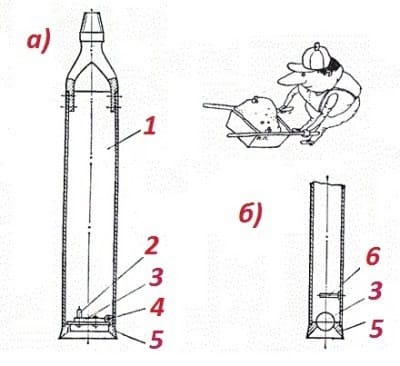 а)

1

2

3

4

5

б)

6

3

5