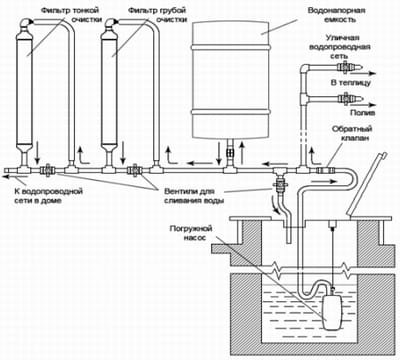 Фильтр тонкой очистки

Фильтр грубой очистки

Водонапорная емкость

Уличная водопроводная сеть

В теплицу

Полив

Обратный клапан

К водопроводной сети в доме

Вентили для сливания воды

Погружной насос