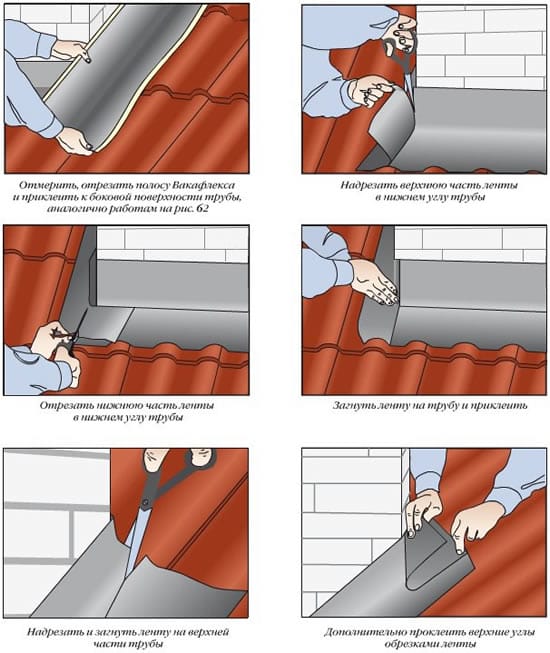 Отмерить, отрезать полосу Вакафлекса и приклеить к боковой поверхности трубы, аналогично работам на рис. 62

Надрезать верхнюю часть ленты в нижнем углу трубы

Отрезать нижнюю часть ленты в нижнем углу трубы

Загнуть ленту на трубу и приклеить

Надрезать и загнуть ленту на верхней части трубы

Дополнительно проклеить верхние углы обрезками ленты