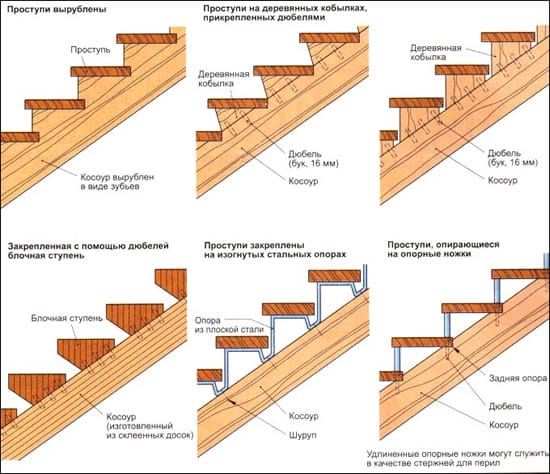 Проступи вырублены

Проступь

Косоур вырублен в виде зубьев

Проступи на деревянных кобылках, прикрепленных дюбелями

Деревянная кобылка

Дюбель (бук, 16 мм)

Косоур

Деревянная кобылка

Дюбель (бук, 16 мм)

Косоур

Закрепленная с помощью дюбелей блочная ступень

Блочная ступень

Косоур (изготовленный из склеенных досок)

Проступи закреплены на изогнутых стальных опорах

Опора из плоской стали

Косоур

Шуруп

Проступи, опирающиеся на опорные ножки

Задняя опора

Дюбель

Косоур

Удлиненные опорные ножки могут служить в качестве стержней для перил