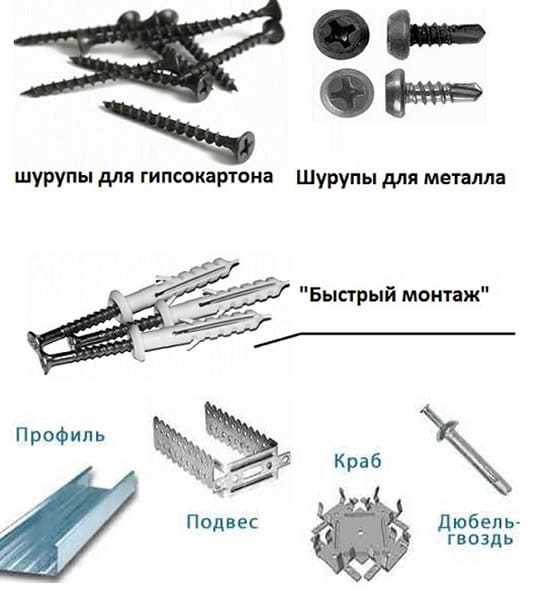 шурупы для гипсокартона

Шурупы для металла

"Быстрый монтаж"

Профиль

Подвес

Краб

Дюбель-гвоздь