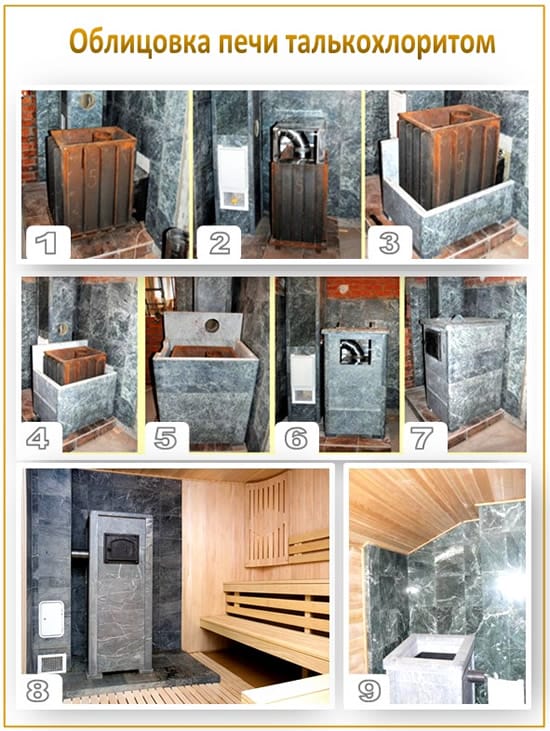 Облицовка печи талькохлоритом

1

2

3

4

5

6

7

8

9