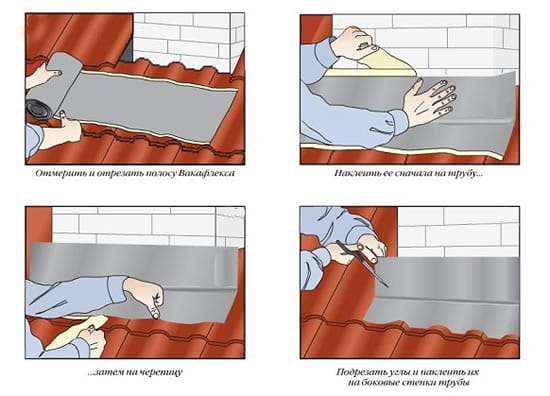 Отмерить и отрезать полосу Вакафлекса

Наклеить ее сначала на трубу...

...затем на черепицу

Подрезать углы и наклеить их на боковые стенки трубы